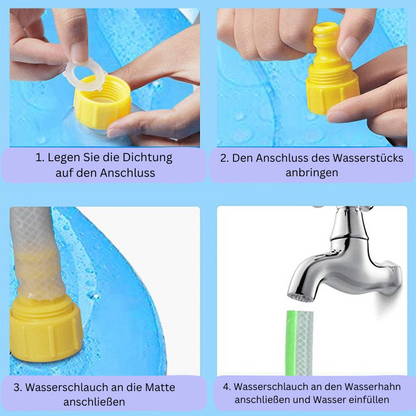 1. Legen Sie die Dichtung auf den Anschluss

2. Den Anschluss des Wasserstücks anbringen

3. Wasserschlauch an die Matte anschließen

4. Wasserschlauch an den Wasserhahn anschließen und Wasser einfüllen