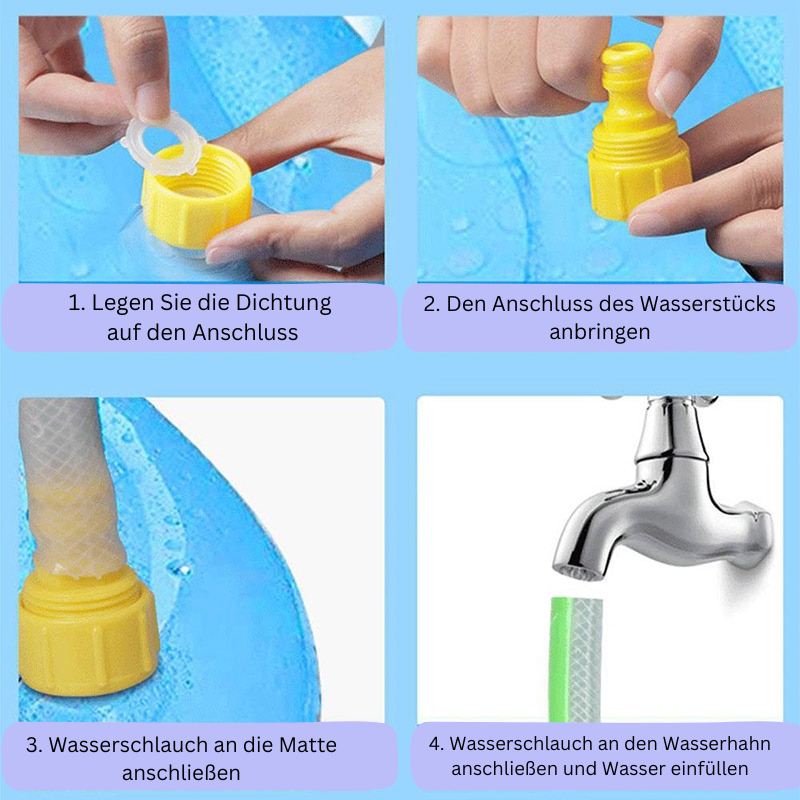 1. Legen Sie die Dichtung auf den Anschluss

2. Den Anschluss des Wasserstücks anbringen

3. Wasserschlauch an die Matte anschließen

4. Wasserschlauch an den Wasserhahn anschließen und Wasser einfüllen